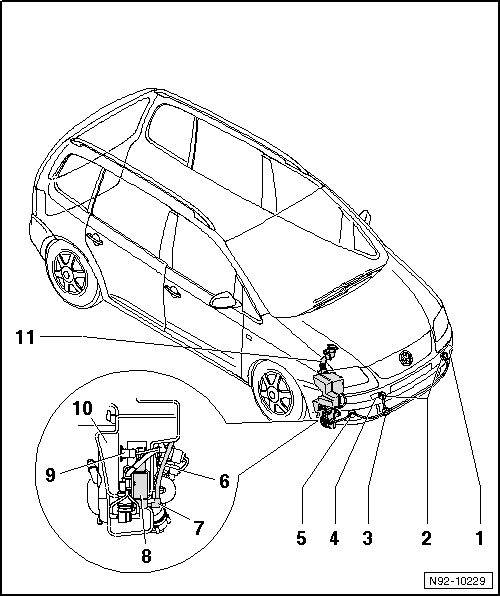 11
10
9
6
7
8
5
4
3
2
1
N92-10229