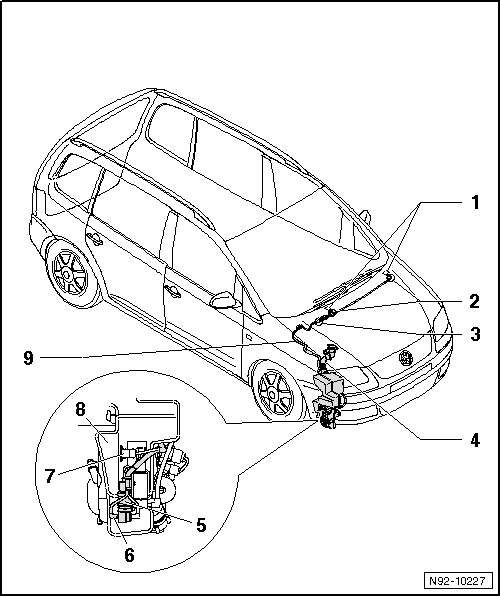 1
2
3
9
4
8
7
5
6
N92-10227