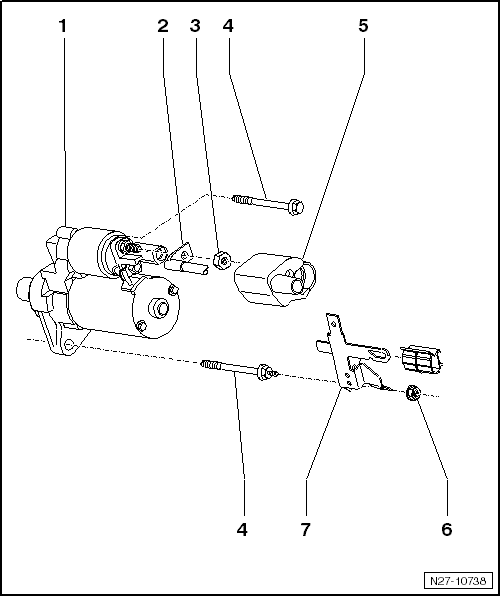 1
2
3
4
5
4
7
6
N27-10738