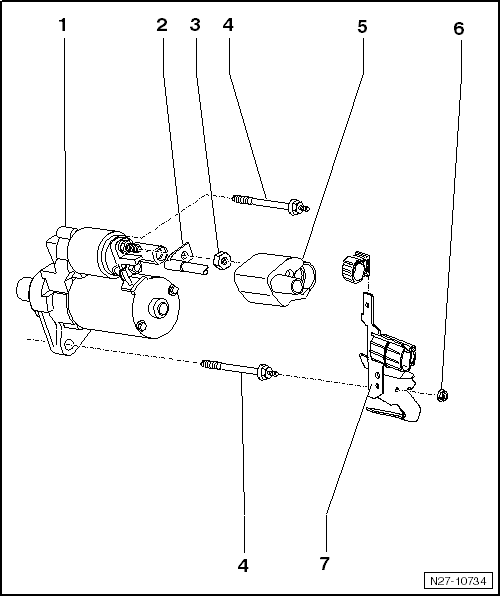 1
2
3
4
5
6
4
7
N27-10734