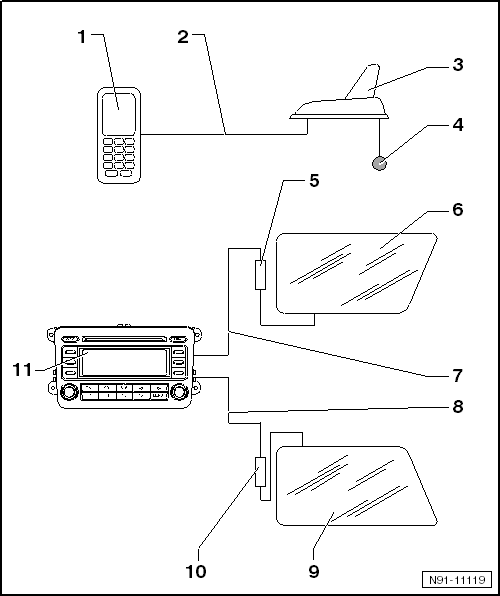 1
2
3
4
5
6
11
7
8
10
9
N91-11119