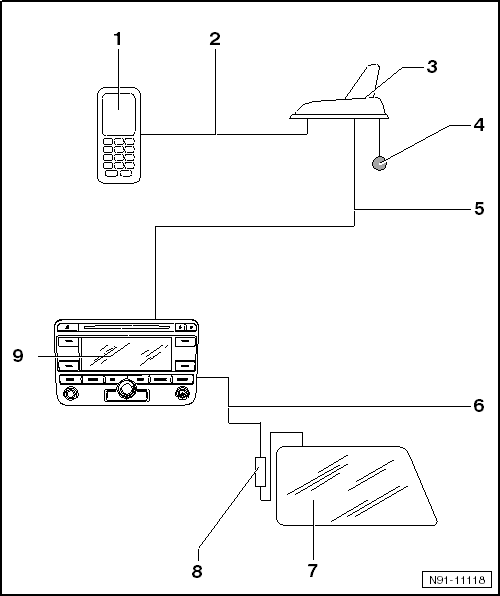 1
2
3
4
5
9
6
8
7
N91-11118