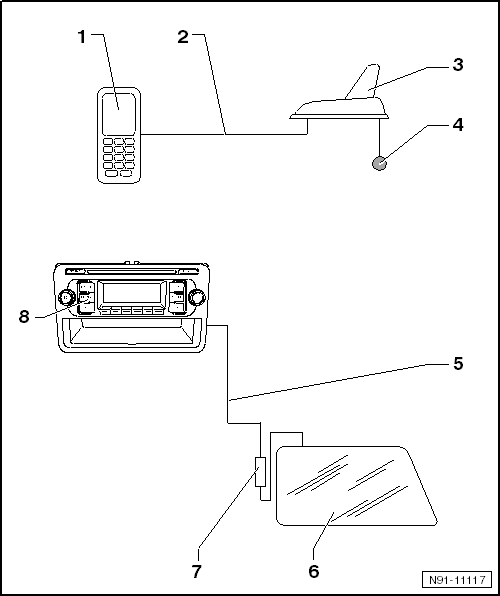 1
2
3
4
8
5
7
6
N91-11117